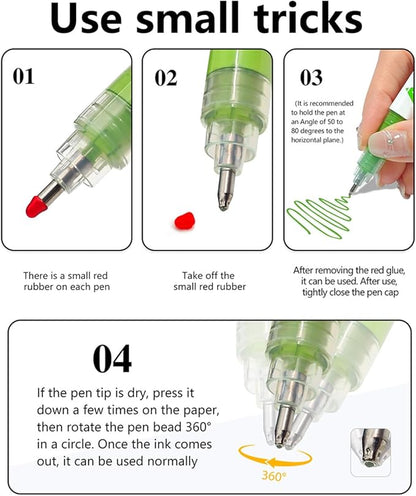 Use small tricks

01

There is a small red rubber on each pen

02

Take off the small red rubber

03

(It is recommended to hold the pen at an Angle of 50 to 80 degrees to the horizontal plane.)

After removing the red glue, it can be used. After use, tightly close the pen cap

04

If the pen tip is dry, press it down a few times on the paper, then rotate the pen bead 360° in a circle. Once the ink comes out, it can be used normally

360°