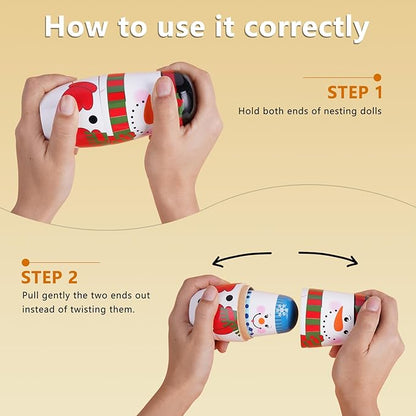 How to use it correctly

STEP 1

Hold both ends of nesting dolls

STEP 2

Pull gently the two ends out instead of twisting them.