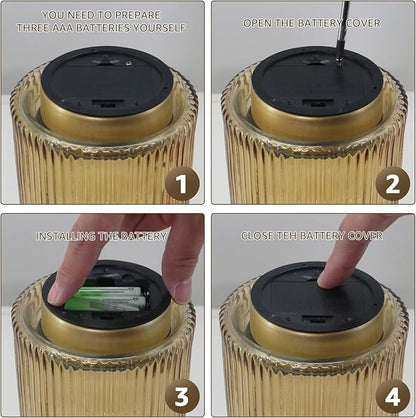 YOU NEED TO PREPARE
THREE AAA BATTERIES YOURSELF

1

OPEN THE BATTERY COVER

2

INSTALLING THE BATTERY

3

CLOSE TEH BATTERY COVER

4