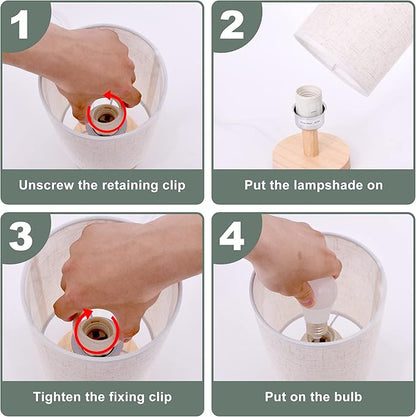 1
Unscrew the retaining clip

2
Put the lampshade on

3
Tighten the fixing clip

4
Put on the bulb