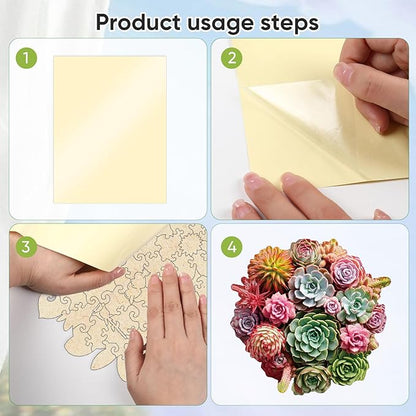 Product usage steps

1

2

3

4