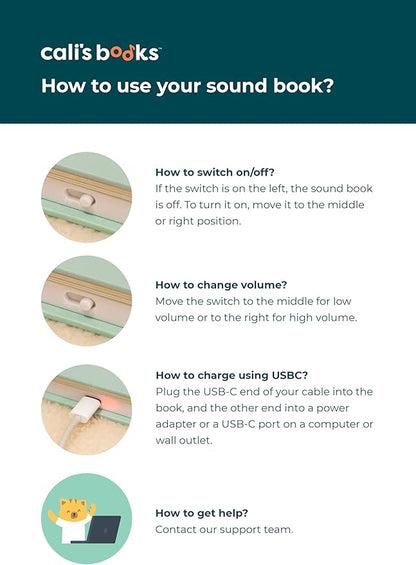 cali's books™

How to use your sound book?

How to switch on/off?

If the switch is on the left, the sound book is off. To turn it on, move it to the middle or right position.

How to change volume?

Move the switch to the middle for low volume or to the right for high volume.

How to charge using USBC?

Plug the USB-C end of your cable into the book, and the other end into a power adapter or a USB-C port on a computer or wall outlet.

How to get help?

Contact our support team.