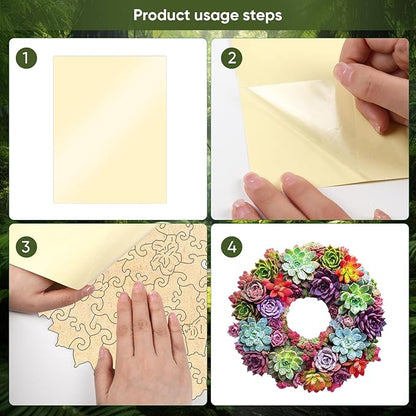 Product usage steps

1

2

3

4