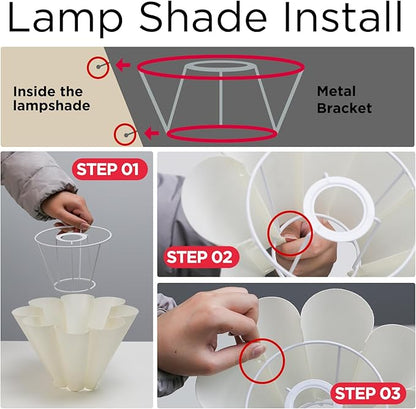 Lamp Shade Install

Inside the lampshade

Metal Bracket

STEP 01

STEP 02

STEP 03