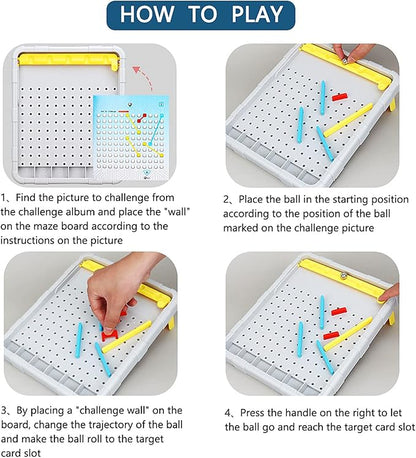 HOW TO PLAY

1、Find the picture to challenge from the challenge album and place the "wall" on the maze board according to the instructions on the picture

2、Place the ball in the starting position according to the position of the ball marked on the challenge picture

3、By placing a "challenge wall" on the board, change the trajectory of the ball and make the ball roll to the target card slot

4、Press the handle on the right to let the ball go and reach the target card slot