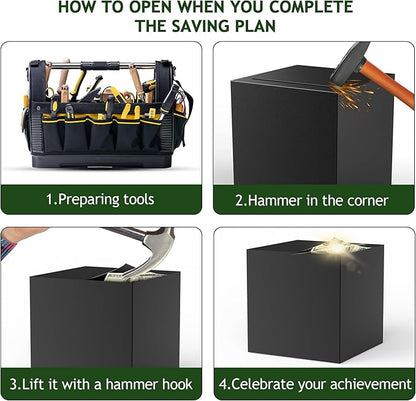 HOW TO OPEN WHEN YOU COMPLETE
THE SAVING PLAN

1.Preparing tools

2.Hammer in the corner

3.Lift it with a hammer hook

4.Celebrate your achievement