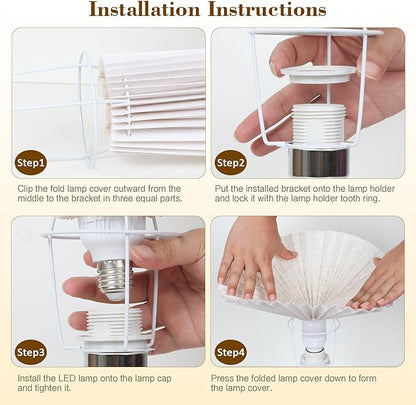 Installation Instructions

Step1

Clip the fold lamp cover outward from the middle to the bracket in three equal parts.

Step2

Put the installed bracket onto the lamp holder and lock it with the lamp holder tooth ring.

Step3

Install the LED lamp onto the lamp cap and tighten it.

Step4

Press the folded lamp cover down to form the lamp cover.