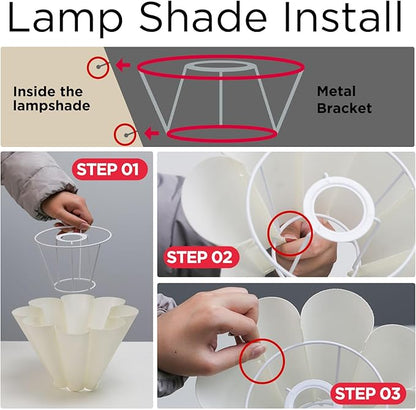 Lamp Shade Install

Inside the lampshade

Metal Bracket

STEP 01

STEP 02

STEP 03