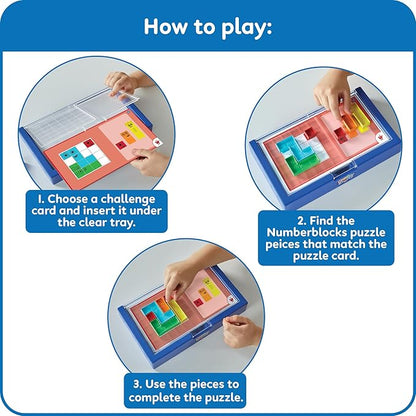 How to play:

1. Choose a challenge card and insert it under the clear tray.

2. Find the Numberblocks puzzle peices that match the puzzle card.

3. Use the pieces to complete the puzzle.