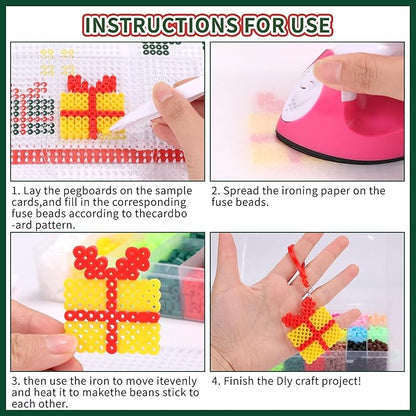 INSTRUCTIONS FOR USE

1. Lay the pegboards on the sample cards,and fill in the corresponding fuse beads according to thecardbo-ard pattern.

2. Spread the ironing paper on the fuse beads.

3. then use the iron to move itevenly and heat it to makethe beans stick to each other.

4. Finish the DIy craft project!